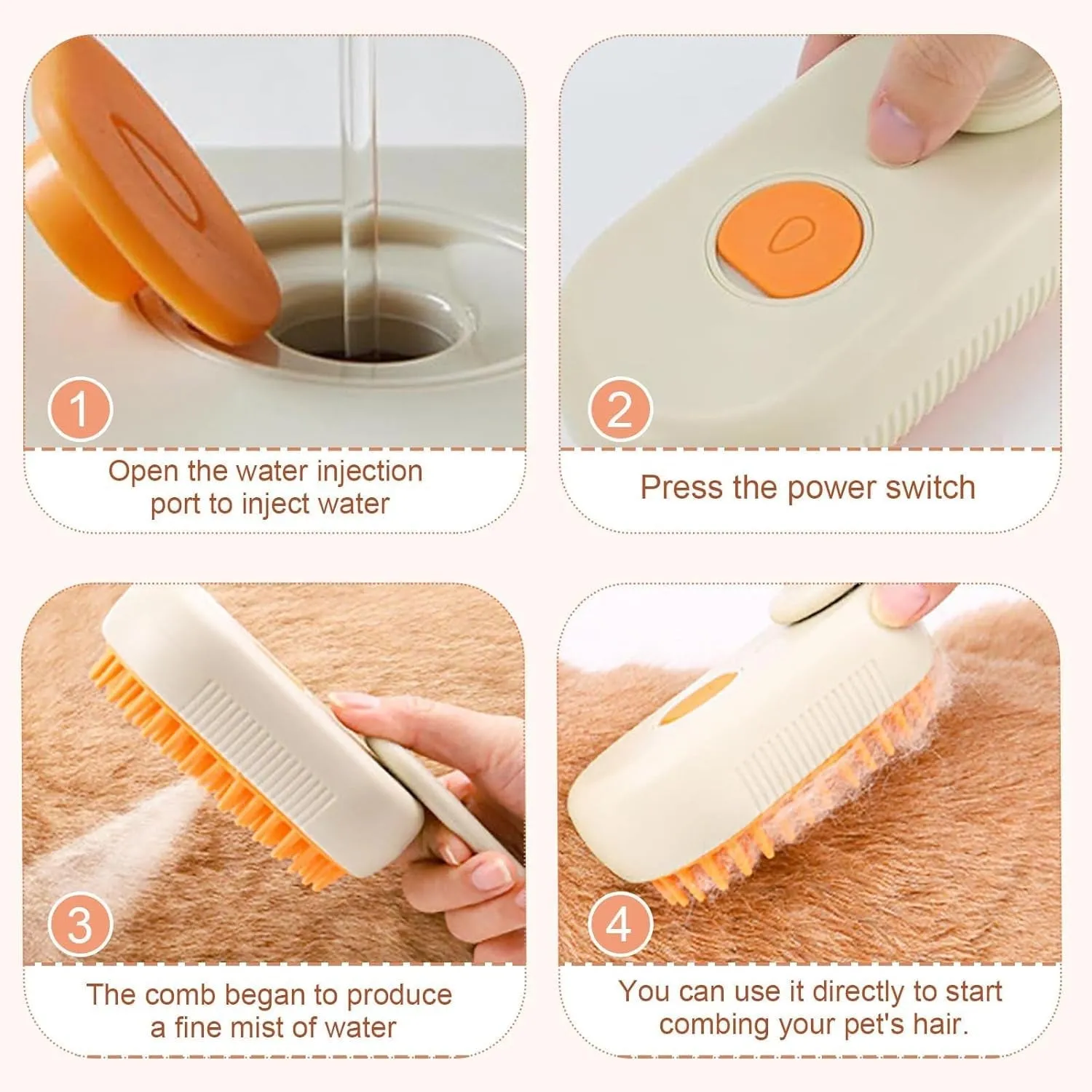 1

Open the water injection port to inject water

2

Press the power switch

3

The comb began to produce a fine mist of water

4

You can use it directly to start combing your pet's hair.